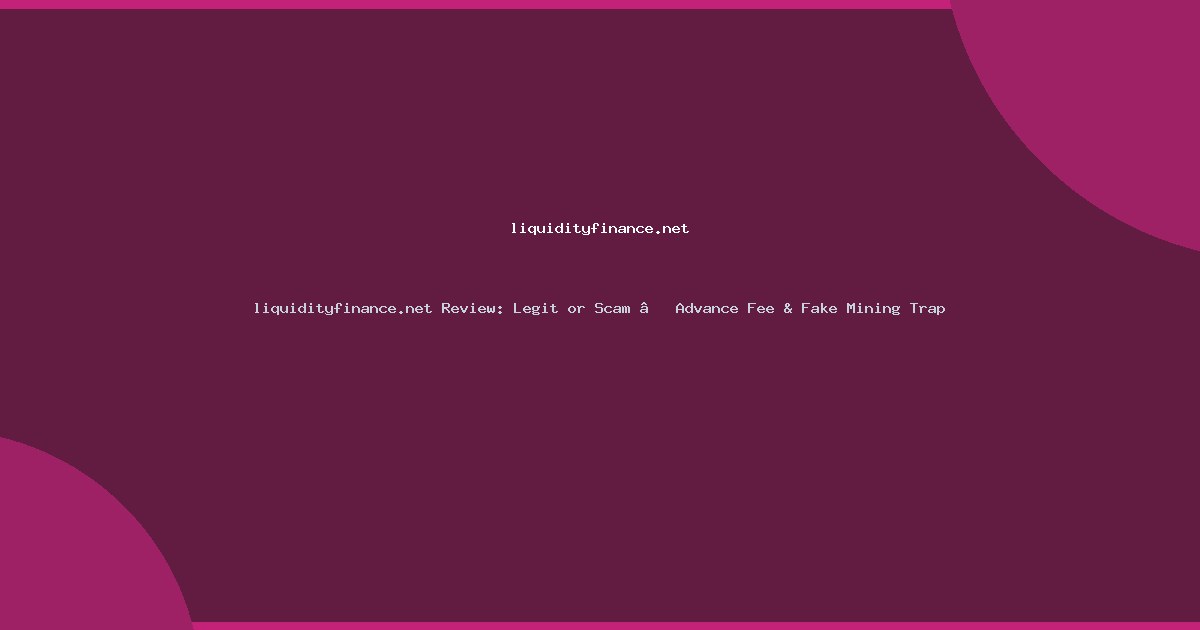 liquidityfinance.net

liquidityfinance.net Review: Legit or Scam â Advance Fee & Fake Mining Trap